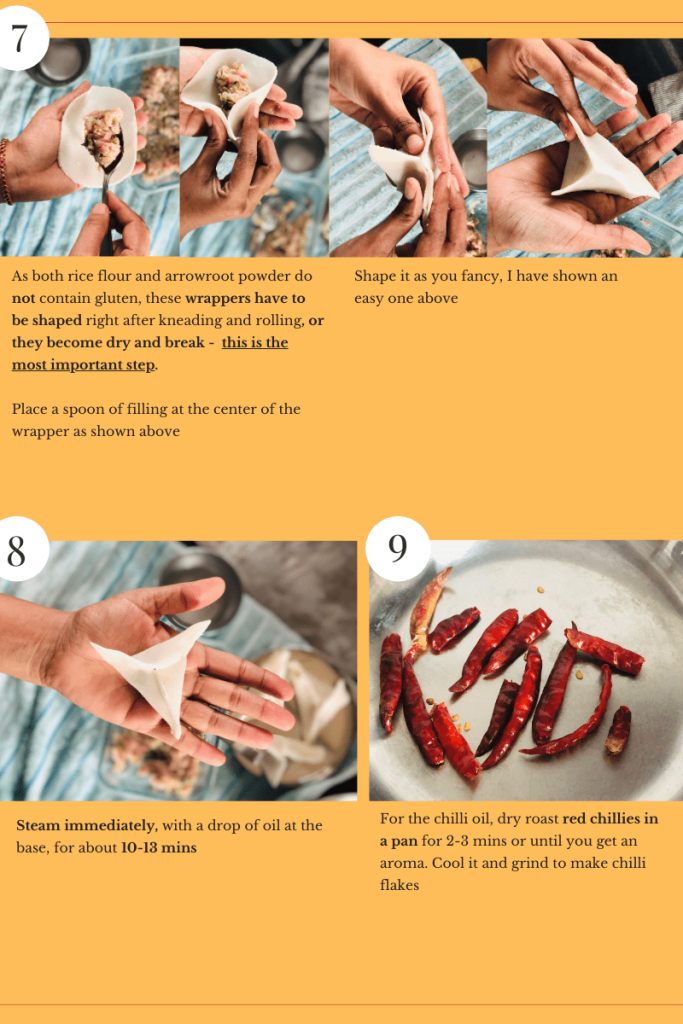 7

As both rice flour and arrowroot powder do not contain gluten, these wrappers have to be shaped right after kneading and rolling, or they become dry and break - this is the most important step.

Place a spoon of filling at the center of the wrapper as shown above

Shape it as you fancy, I have shown an easy one above

8

Steam immediately, with a drop of oil at the base, for about 10-13 mins

9

For the chilli oil, dry roast red chillies in a pan for 2-3 mins or until you get an aroma. Cool it and grind to make chilli flakes