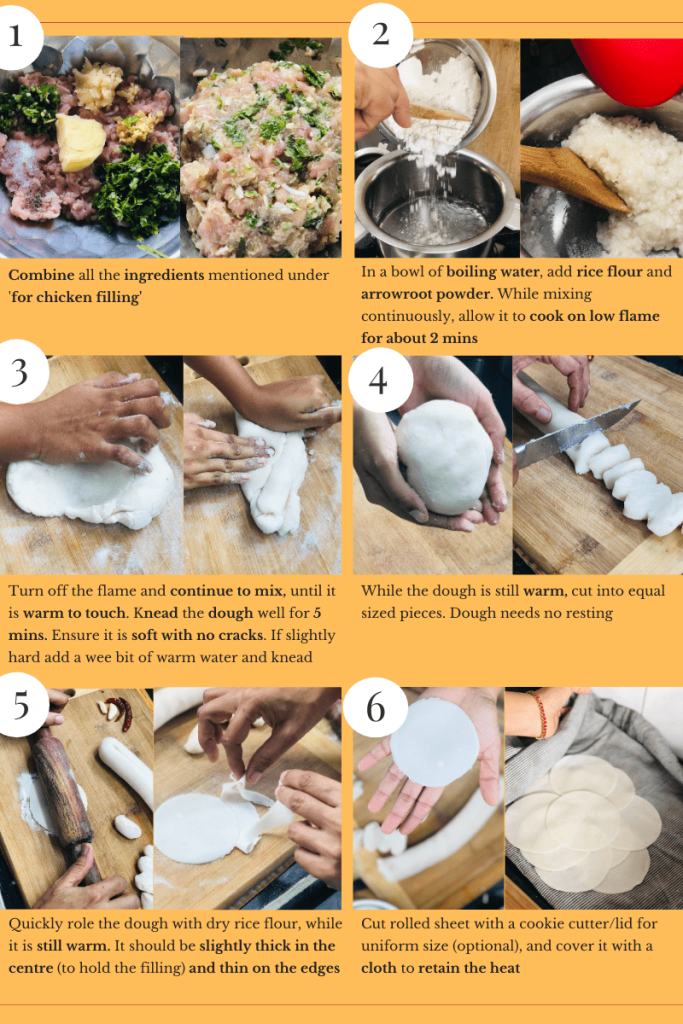 1

Combine all the ingredients mentioned under 'for chicken filling'

2

In a bowl of boiling water, add rice flour and arrowroot powder. While mixing continuously, allow it to cook on low flame for about 2 mins

3

Turn off the flame and continue to mix, until it is warm to touch. Knead the dough well for 5 mins. Ensure it is soft with no cracks. If slightly hard add a wee bit of warm water and knead

4

While the dough is still warm, cut into equal sized pieces. Dough needs no resting

5

Quickly role the dough with dry rice flour, while it is still warm. It should be slightly thick in the centre (to hold the filling) and thin on the edges

6

Cut rolled sheet with a cookie cutter/lid for uniform size (optional), and cover it with a cloth to retain the heat